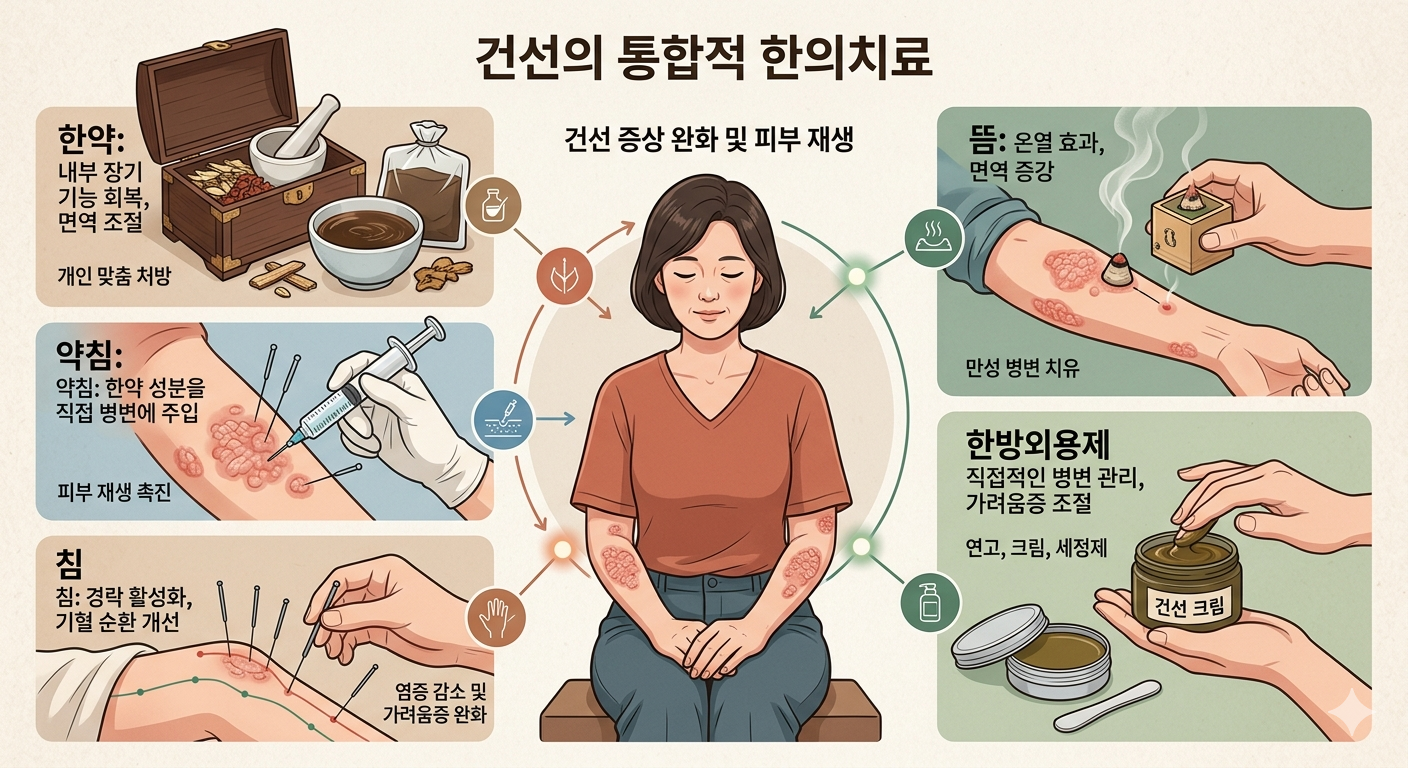 건선의 통합적 한의치료

한약: 내부 장기 기능 회복, 면역 조절

개인 맞춤 처방

약침: 약침: 한약 성분을 직접 병변에 주입

피부 재생 촉진

침

침: 경락 활성화, 기혈 순환 개선

염증 감소 및 가려움증 완화

건선 증상 완화 및 피부 재생

뜸: 온열 효과, 면역 증강

만성 병변 치유

한방외용제

직접적인 병변 관리, 가려움증 조절

연고, 크림, 세정제

건선 크림